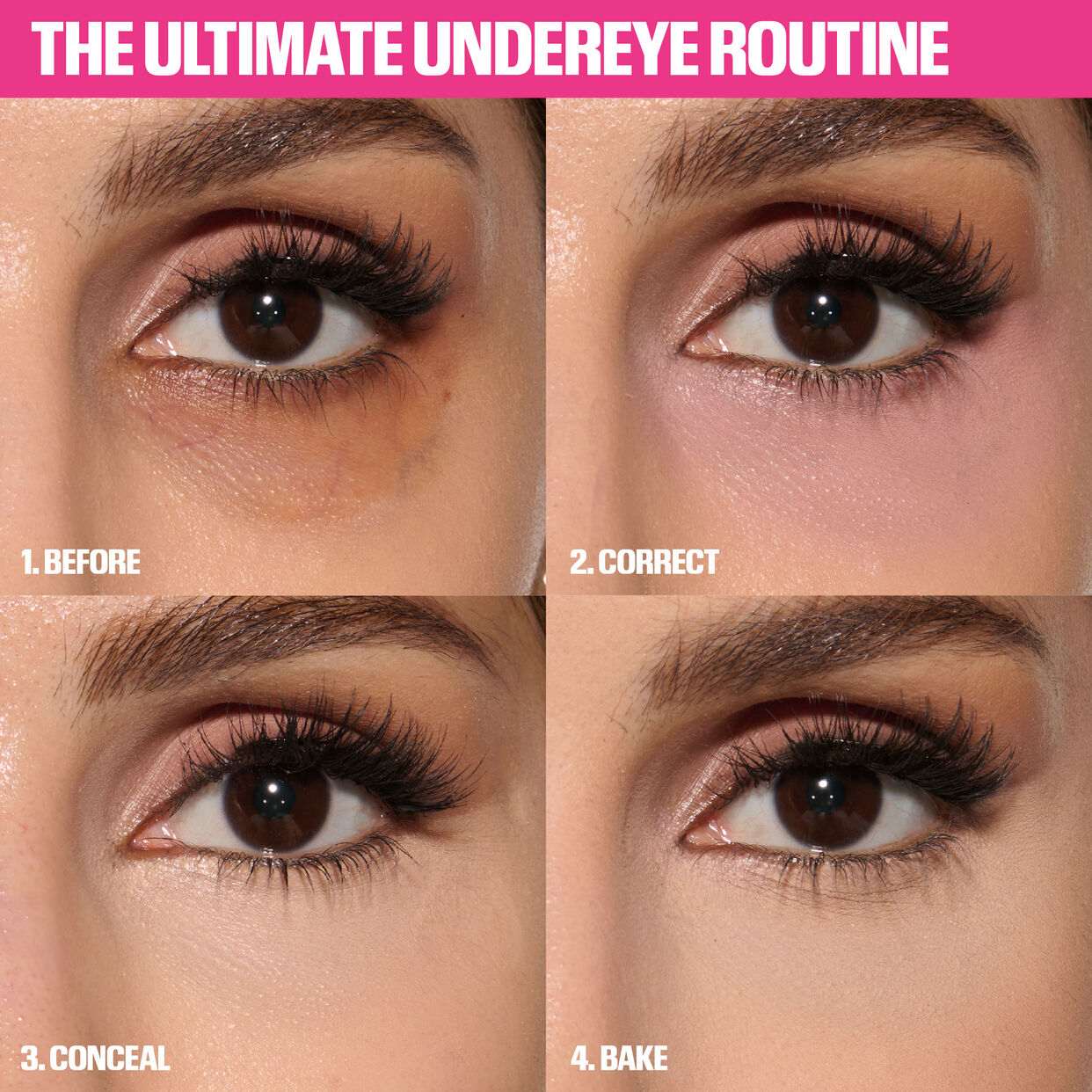 THE ULTIMATE UNDEREYE ROUTINE

1. BEFORE

2. CORRECT

3. CONCEAL

4. BAKE